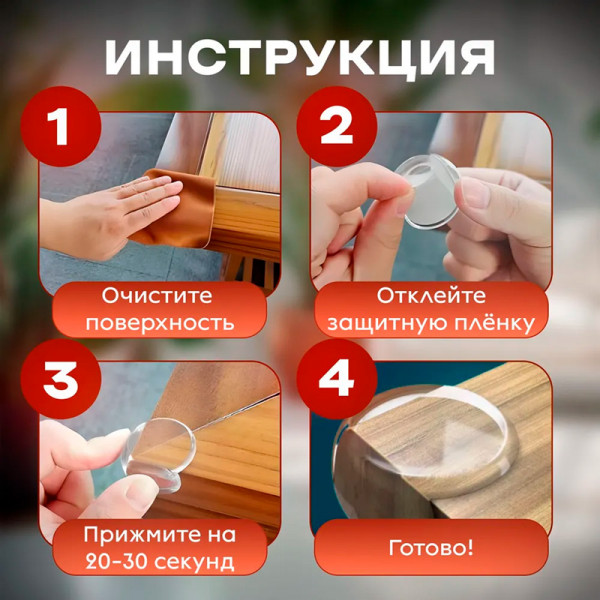 ИНСТРУКЦИЯ

1

Очистите поверхность

2

Отклейте защитную плёнку

3

Прижмите на 20-30 секунд

4

Готово!